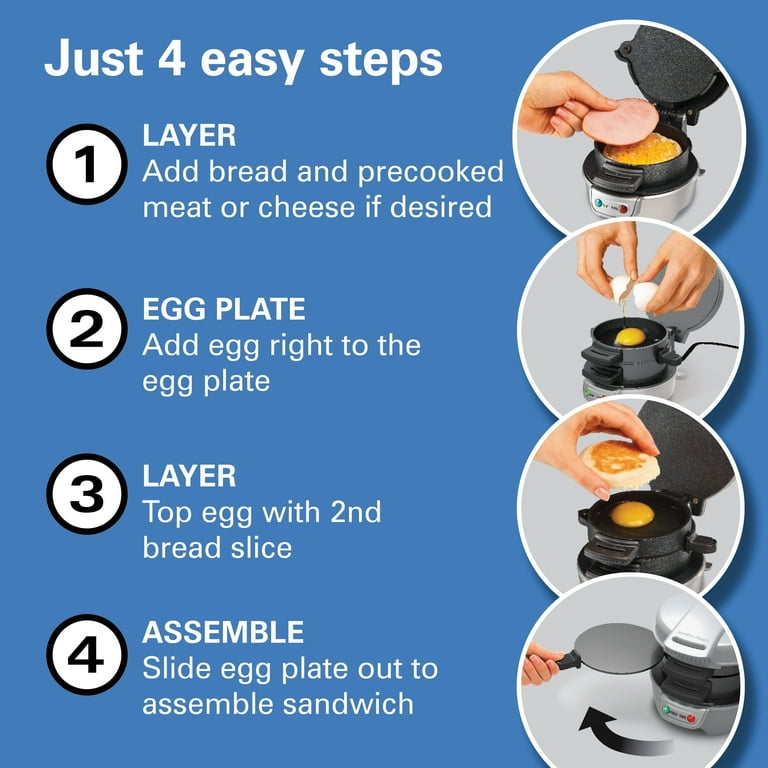 Just 4 easy steps

1
LAYER
Add bread and precooked meat or cheese if desired

2
EGG PLATE
Add egg right to the egg plate

3
LAYER
Top egg with 2nd bread slice

4
ASSEMBLE
Slide egg plate out to assemble sandwich